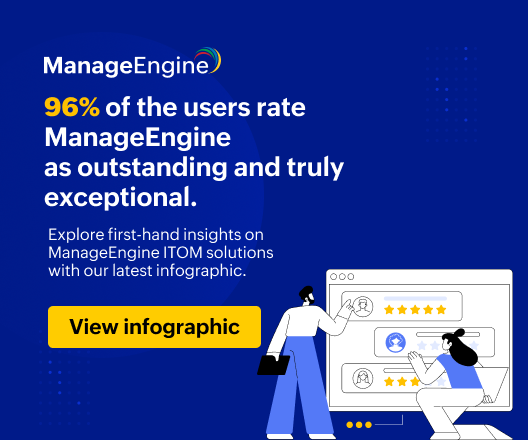 ManageEngine

96% of the users rate ManageEngine as outstanding and truly exceptional.

Explore first-hand insights on ManageEngine ITOM solutions with our latest infographic.

View infographic